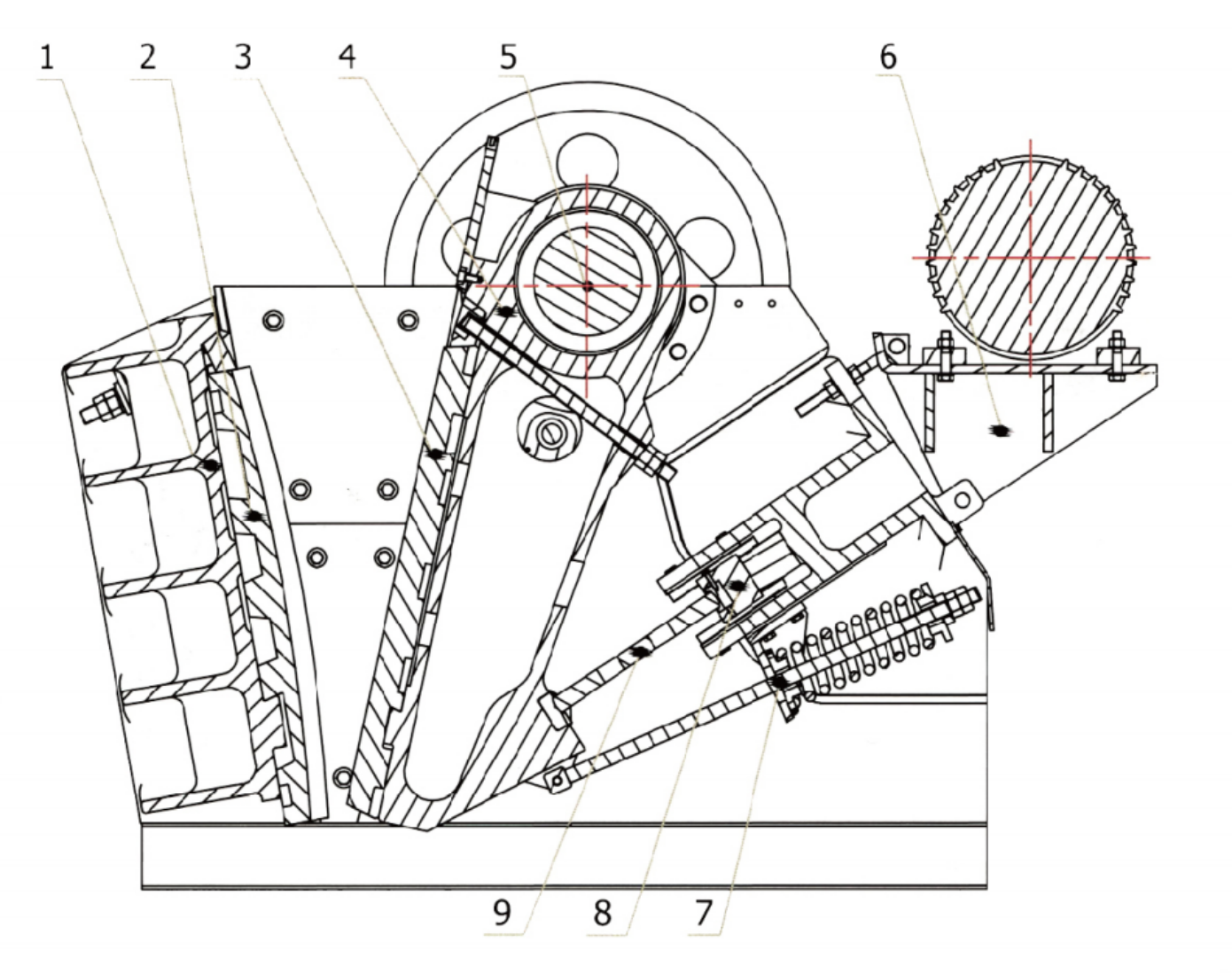 1 2 3 4 5 6

9 8 7